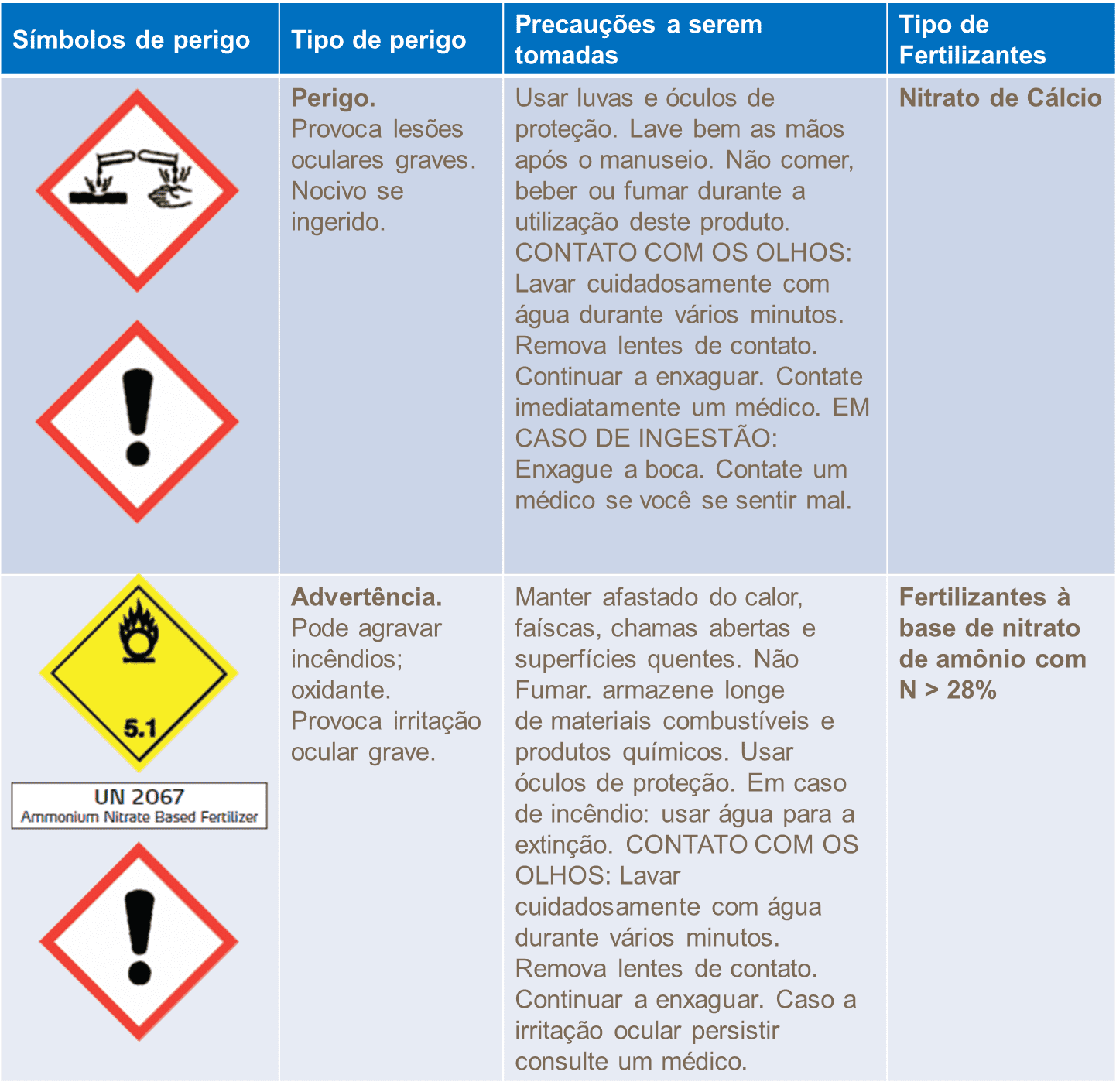 | Símbolos de perigo | Tipo de perigo | Precauções a serem tomadas | Tipo de Fertilizantes |
|---|---|---|---|
| | **Perigo.** Provoca lesões oculares graves. Nocivo se ingerido. | Usar luvas e óculos de proteção. Lave bem as mãos após o manuseio. Não comer, beber ou fumar durante a utilização deste produto. CONTATO COM OS OLHOS: Lavar cuidadosamente com água durante vários minutos. Remova lentes de contato. Continuar a enxaguar. Contate imediatamente um médico. EM CASO DE INGESTÃO: Enxague a boca. Contate um médico se você se sentir mal. | **Nitrato de Cálcio** |
| 5.1 UN 2067 Ammonium Nitrate Based Fertilizer | **Advertência.** Pode agravar incêndios; oxidante. Provoca irritação ocular grave. | Manter afastado do calor, faíscas, chamas abertas e superfícies quentes. Não Fumar. armazene longe de materiais combustíveis e produtos químicos. Usar óculos de proteção. Em caso de incêndio: usar água para a extinção. CONTATO COM OS OLHOS: Lavar cuidadosamente com água durante vários minutos. Remova lentes de contato. Continuar a enxaguar. Caso a irritação ocular persistir consulte um médico. | **Fertilizantes à base de nitrato de amônio com N > 28%** |